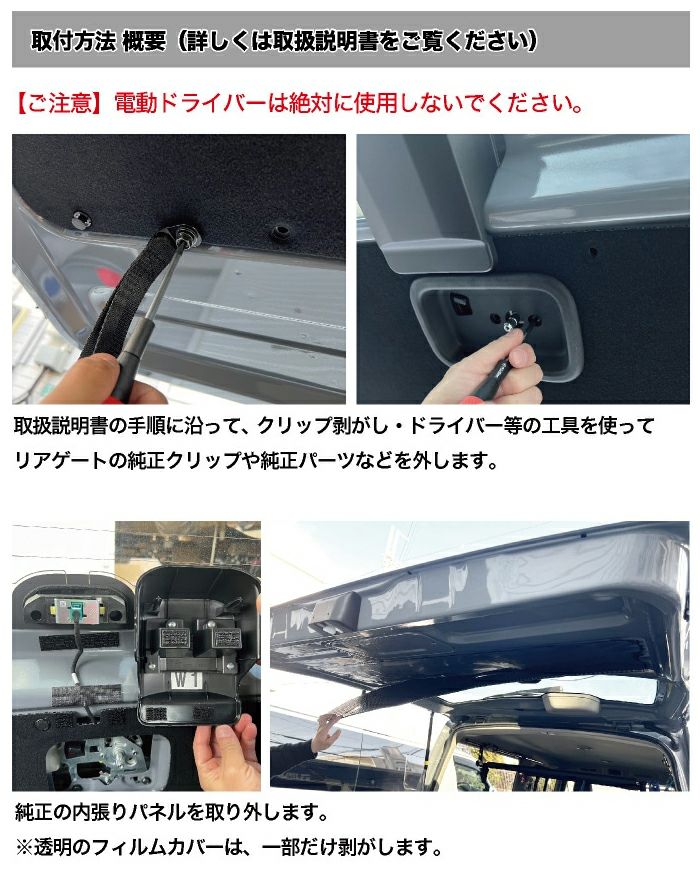 取付方法 概要（詳しくは取扱説明書をご覧ください）

【ご注意】電動ドライバーは絶対に使用しないでください。

取扱説明書の手順に沿って、クリップ剥がし・ドライバー等の工具を使ってリアゲートの純正クリップや純正パーツなどを外します。

W1

純正の内張りパネルを取り外します。
※透明のフィルムカバーは、一部だけ剥がします。