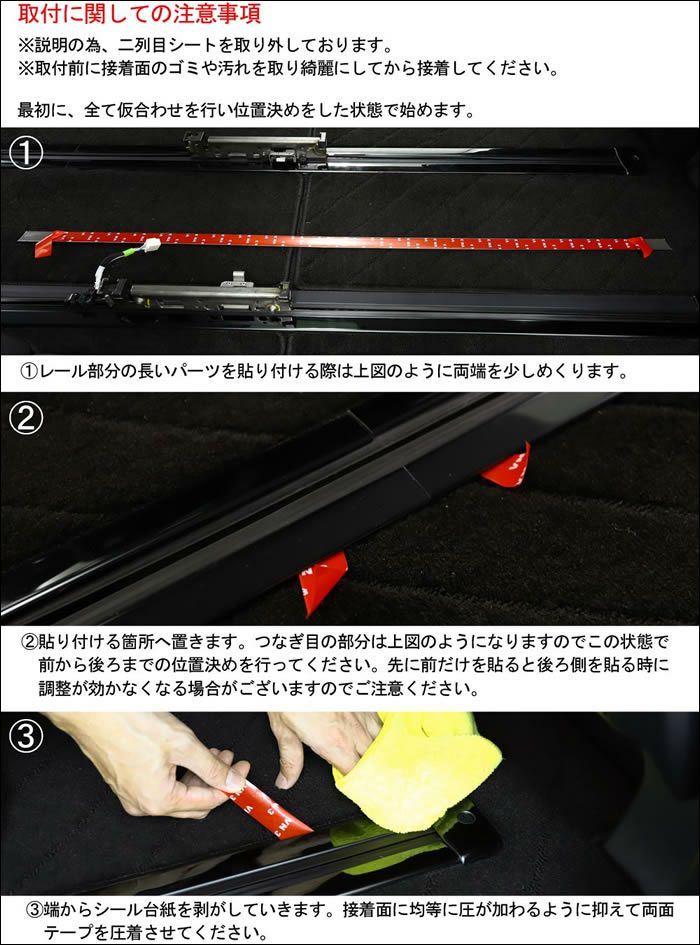 取付に関しての注意事項
※説明の為、二列目シートを取り外しております。
※取付前に接着面のゴミや汚れを取り綺麗にしてから接着してください。

最初に、全て仮合わせを行い位置決めをした状態で始めます。

①

①レール部分の長いパーツを貼り付ける際は上図のように両端を少しめくります。

②

②貼り付ける箇所へ置きます。つなぎ目の部分は上図のようになりますのでこの状態で前から後ろまでの位置決めを行ってください。先に前だけを貼ると後ろ側を貼る時に調整が効かなくなる場合がございますのでご注意ください。

③

③端からシール台紙を剥がしていきます。接着面に均等に圧が加わるように抑えて両面テープを圧着させてください。